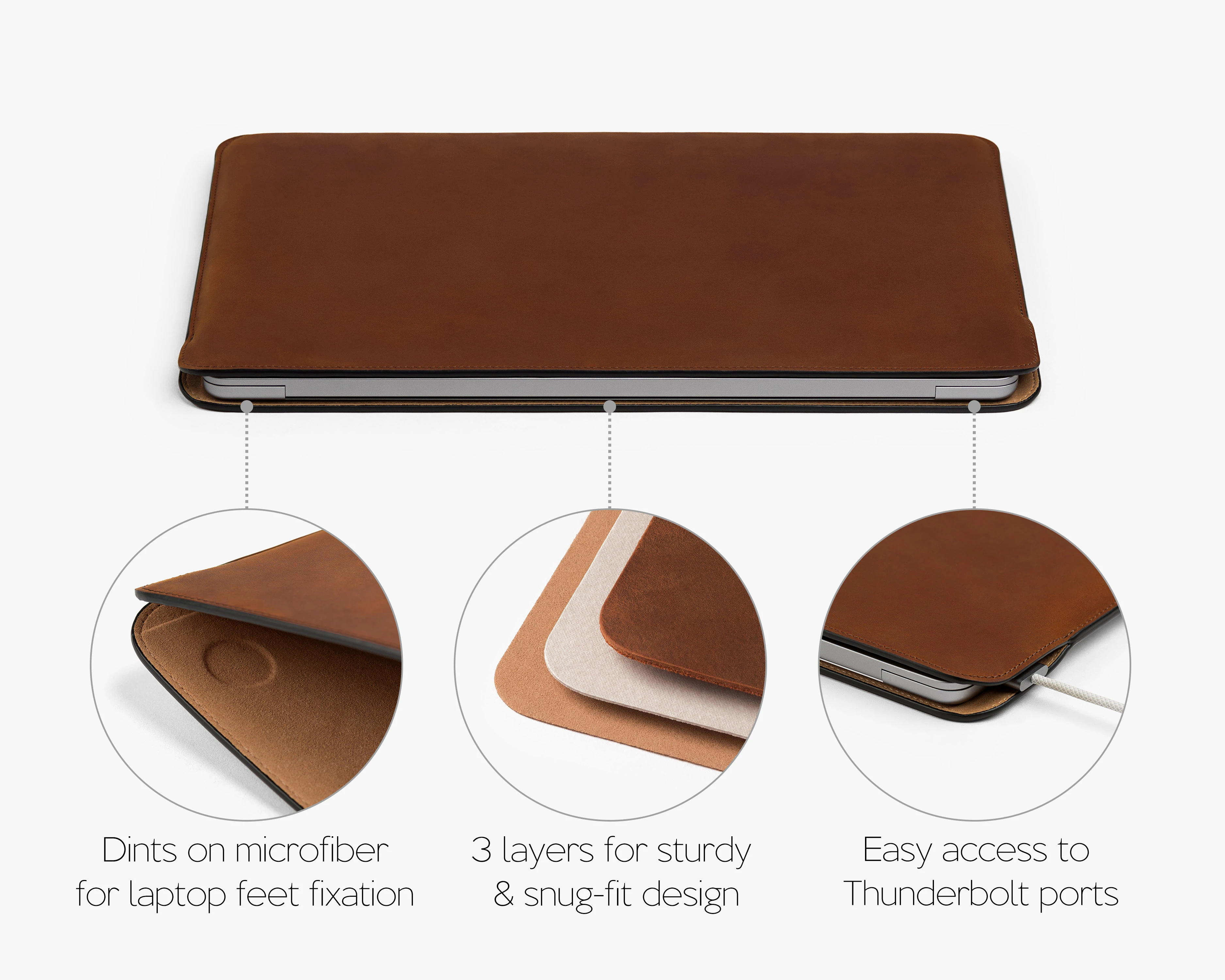 Dints on microfiber for laptop feet fixation

3 layers for sturdy & snug-fit design

Easy access to Thunderbolt ports